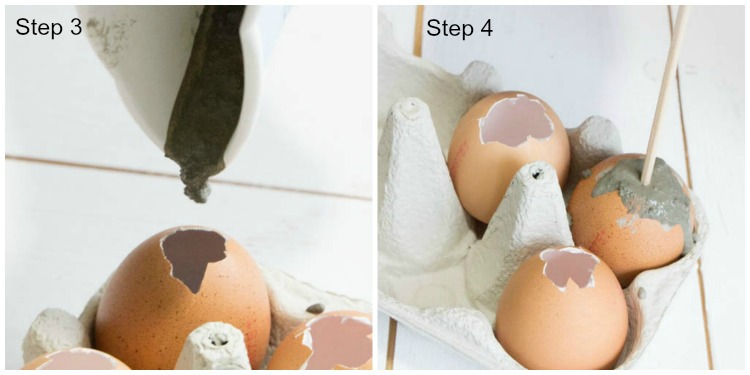 Step 3

Step 4